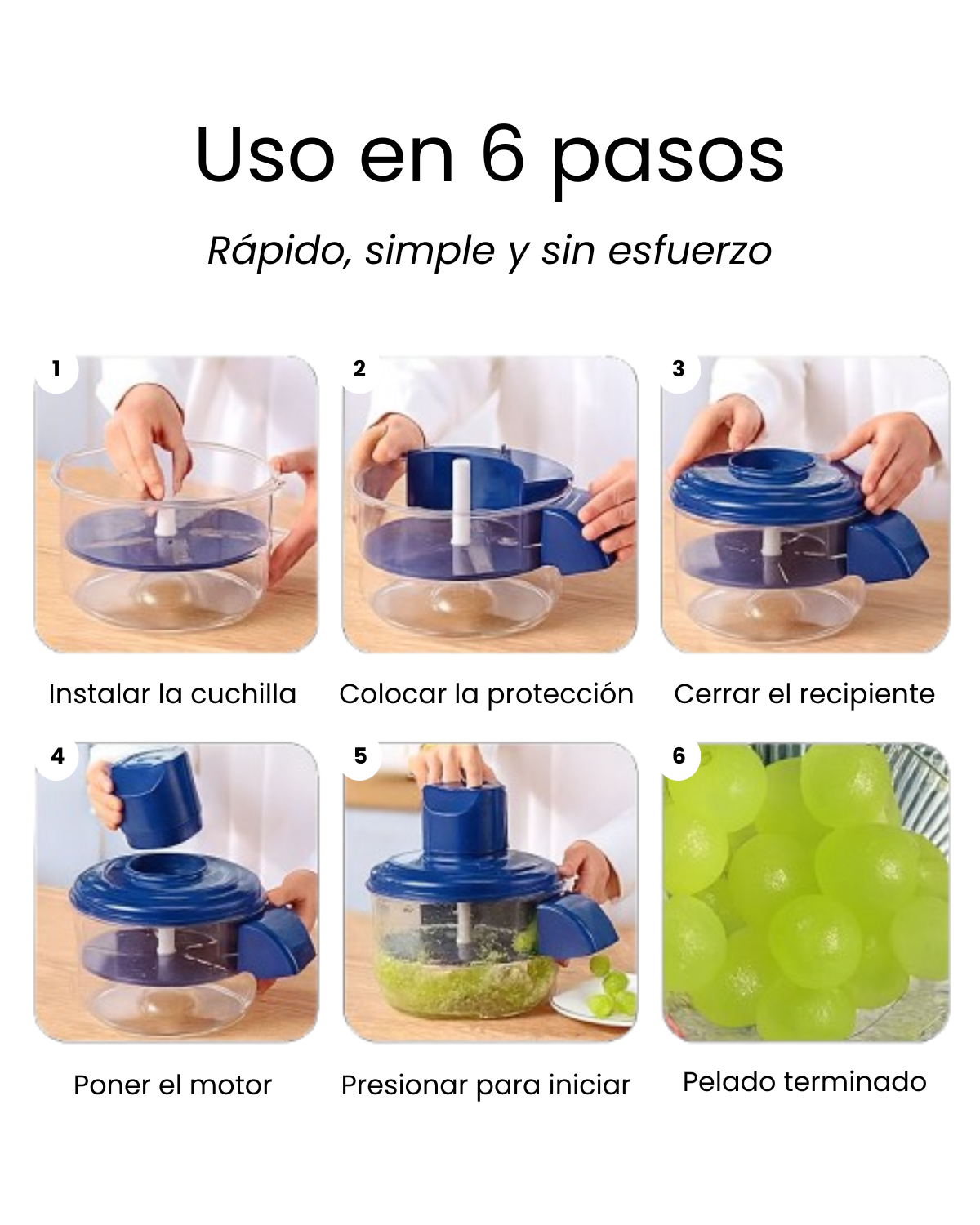 Uso en 6 pasos

Rápido, simple y sin esfuerzo

1

Instalar la cuchilla

2

Colocar la protección

3

Cerrar el recipiente

4

Poner el motor

5

Presionar para iniciar

6

Pelado terminado